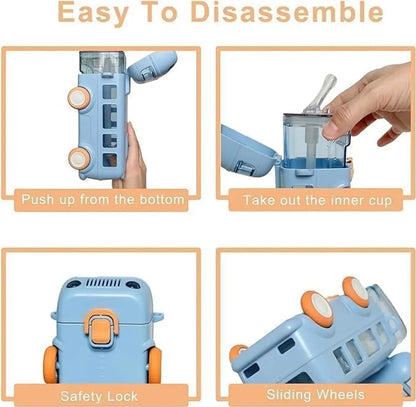 Easy To Disassemble

Push up from the bottom

Take out the inner cup

Safety Lock

Sliding Wheels